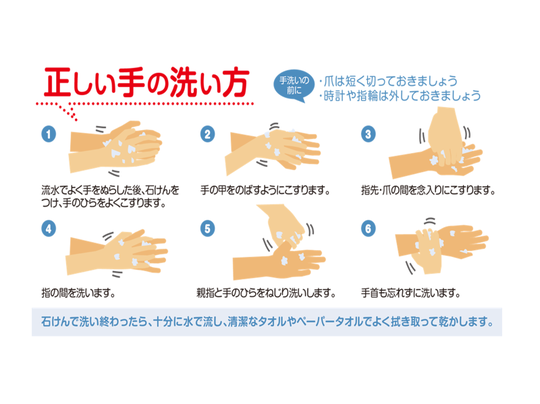 正しい手の洗い方

手洗いの前に

・爪は短く切っておきましょう
・時計や指輪は外しておきましょう

1
流水でよく手をぬらした後、石けんをつけ、手のひらをよくこすります。

2
手の甲をのばすようにこすります。

3
指先・爪の間を念入りにこすります。

4
指の間を洗います。

5
親指と手のひらをねじり洗いします。

6
手首も忘れずに洗います。

石けんで洗い終わったら、十分に水で流し、清潔なタオルやペーパータオルでよく拭き取って乾かします。